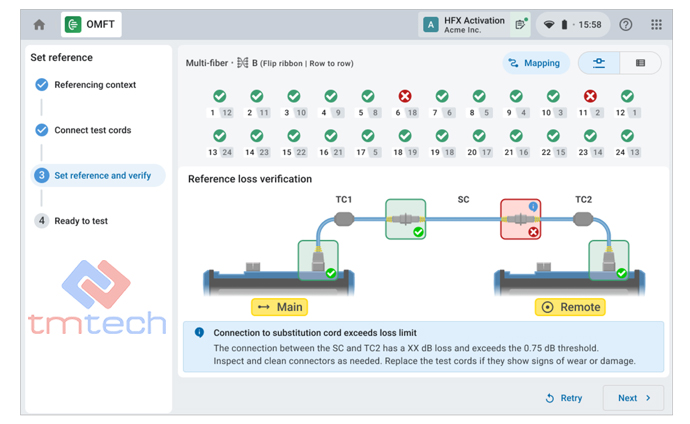 OMFT

A HFX Activation
Acme Inc.

15:58

Set reference

Referencing context

Connect test cords

3 Set reference and verify

4 Ready to test

tmtech

Multi-fiber · B (Flip ribbon | Row to row)

Mapping

1 12
2 11
3 10
4 9
5 8
6 18
7 6
8 5
9 4
10 3
11 2
12 1
13 24
14 23
15 22
16 21
17 5
18 19
19 18
20 17
21 16
22 15
23 14
24 13

Reference loss verification

TC1
SC
TC2

Main

Remote

Connection to substitution cord exceeds loss limit

The connection between the SC and TC2 has a XX dB loss and exceeds the 0.75 dB threshold. Inspect and clean connectors as needed. Replace the test cords if they show signs of wear or damage.

Retry

Next